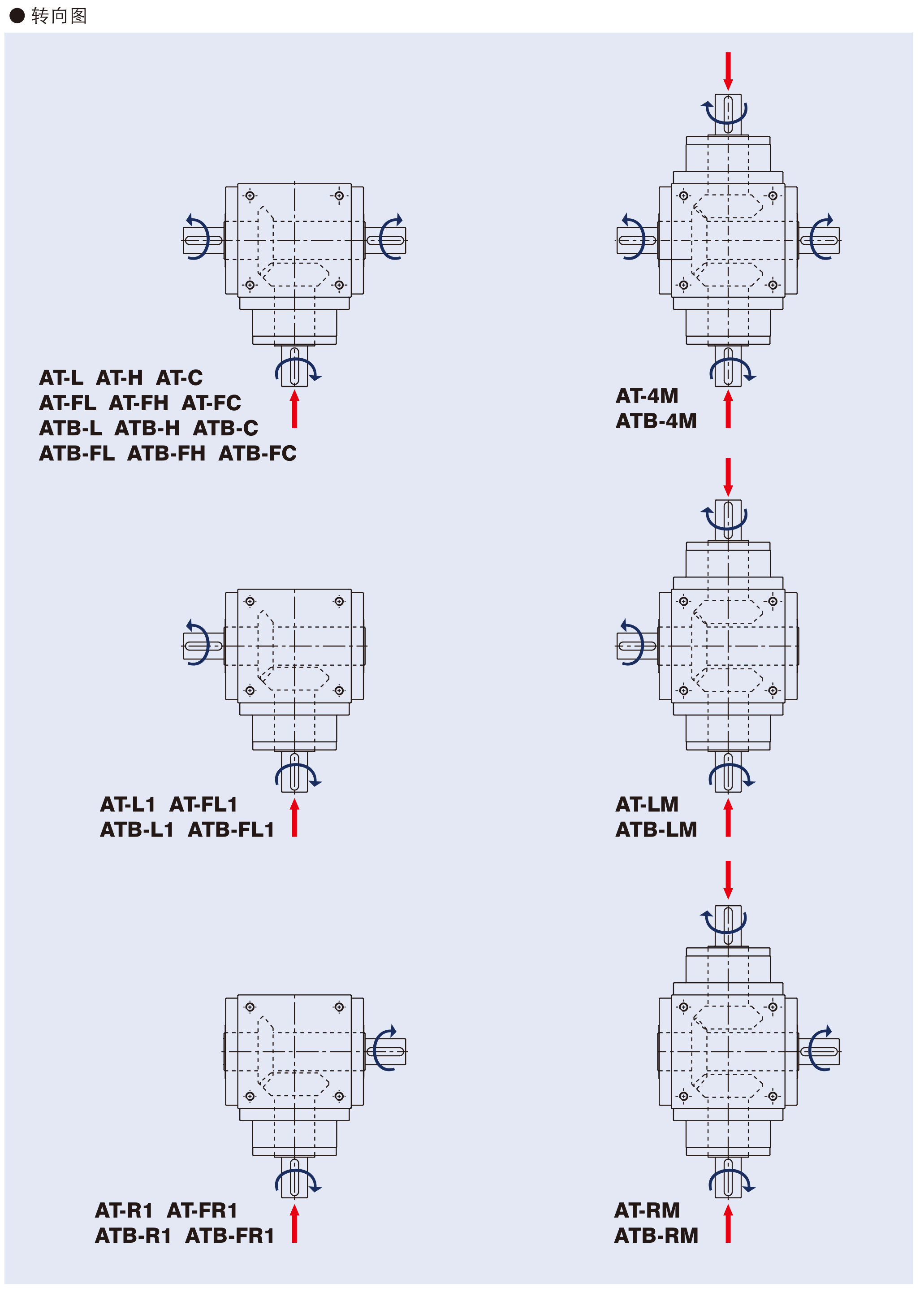 ● 转向图

AT-L AT-H AT-C
AT-FL AT-FH AT-FC
ATB-L ATB-H ATB-C
ATB-FL ATB-FH ATB-FC

AT-4M
ATB-4M

AT-L1 AT-FL1
ATB-L1 ATB-FL1

AT-LM
ATB-LM

AT-R1 AT-FR1
ATB-R1 ATB-FR1

AT-RM
ATB-RM